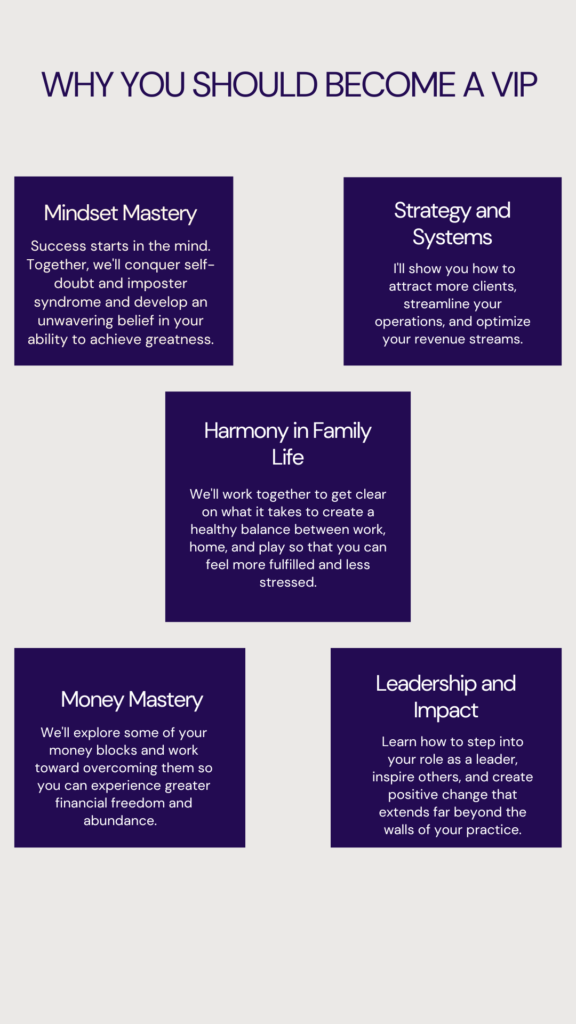 WHY YOU SHOULD BECOME A VIP

Mindset Mastery

Success starts in the mind. Together, we'll conquer self-doubt and imposter syndrome and develop an unwavering belief in your ability to achieve greatness.

Strategy and Systems

I'll show you how to attract more clients, streamline your operations, and optimize your revenue streams.

Harmony in Family Life

We'll work together to get clear on what it takes to create a healthy balance between work, home, and play so that you can feel more fulfilled and less stressed.

Money Mastery

We'll explore some of your money blocks and work toward overcoming them so you can experience greater financial freedom and abundance.

Leadership and Impact

Learn how to step into your role as a leader, inspire others, and create positive change that extends far beyond the walls of your practice.